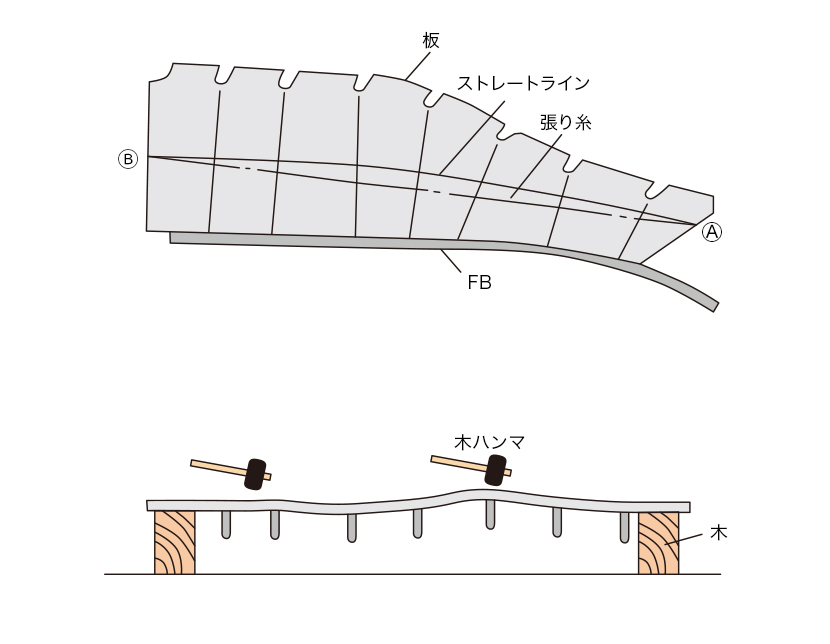 板

ストレートライン

張り糸

Ⓑ

Ⓐ

FB

木ハンマ

木